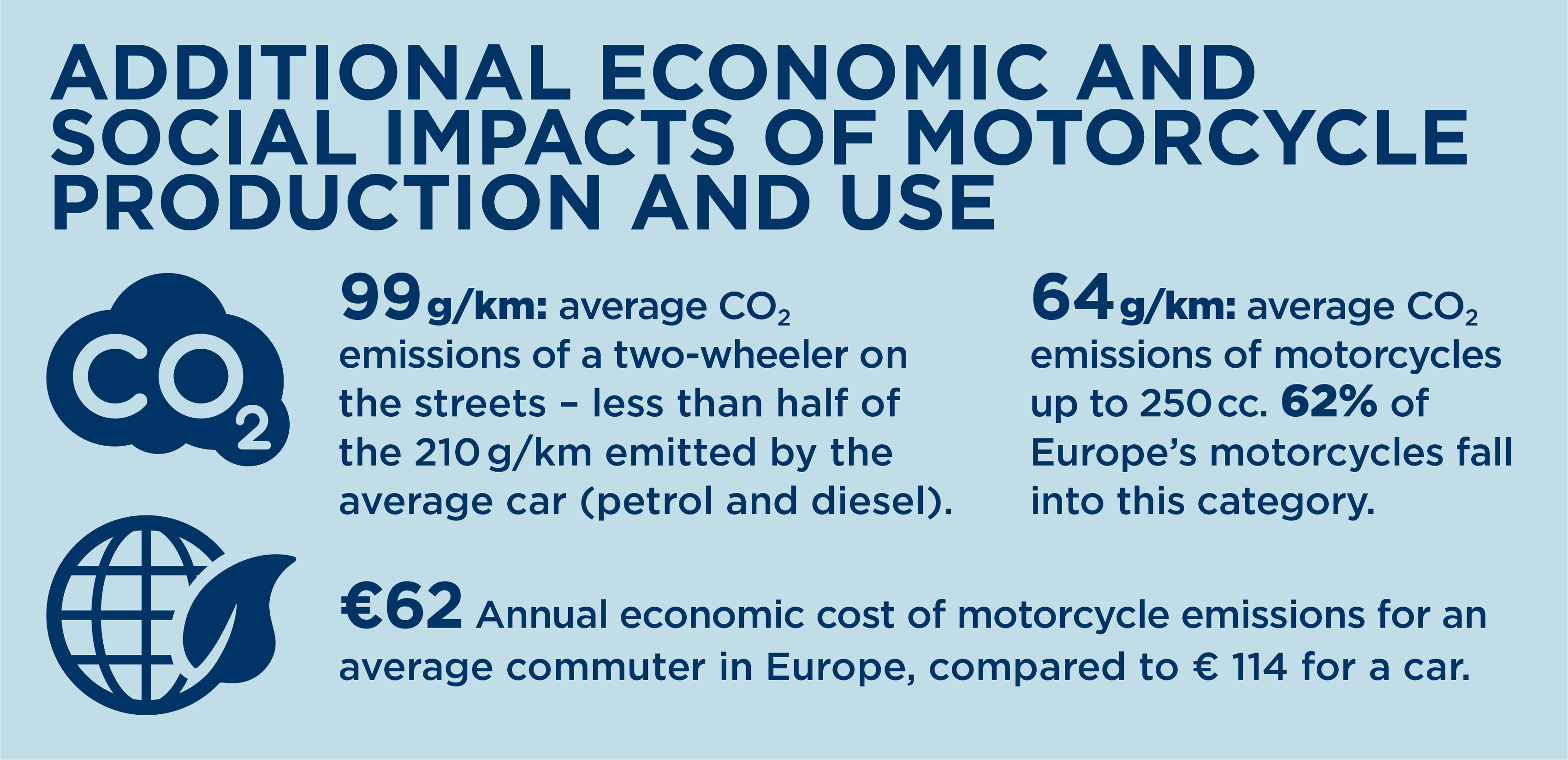 ADDITIONAL ECONOMIC AND SOCIAL IMPACTS OF MOTORCYCLE PRODUCTION AND USE

$CO_2$

99 g/km: average $CO_2$ emissions of a two-wheeler on the streets – less than half of the 210 g/km emitted by the average car (petrol and diesel).

64 g/km: average $CO_2$ emissions of motorcycles up to 250 cc. 62% of Europe's motorcycles fall into this category.

€62 Annual economic cost of motorcycle emissions for an average commuter in Europe, compared to € 114 for a car.